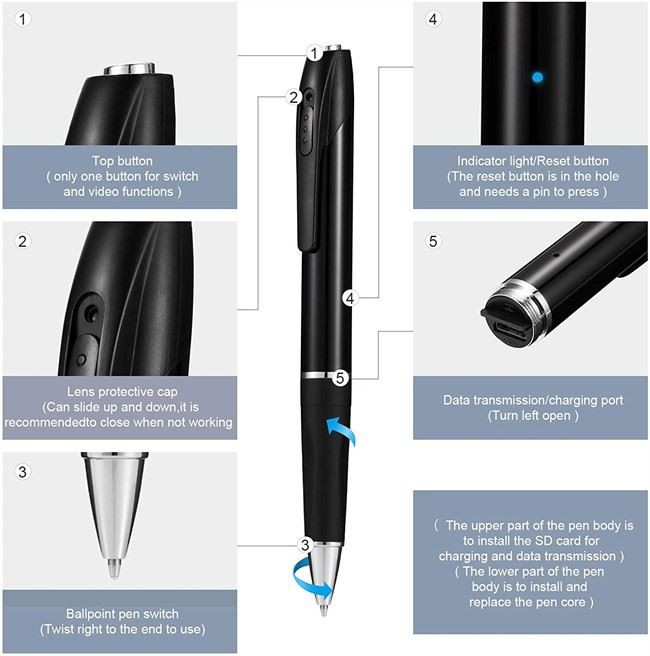 1

Top button
( only one button for switch and video functions )

2

Lens protective cap
(Can slide up and down,it is recommendedto close when not working

3

Ballpoint pen switch
(Twist right to the end to use)

1

2

4

5

3

4

Indicator light/Reset button
(The reset button is in the hole and needs a pin to press )

5

Data transmission/charging port
(Turn left open )

( The upper part of the pen body is to install the SD card for charging and data transmission )
( The lower part of the pen body is to install and replace the pen core )